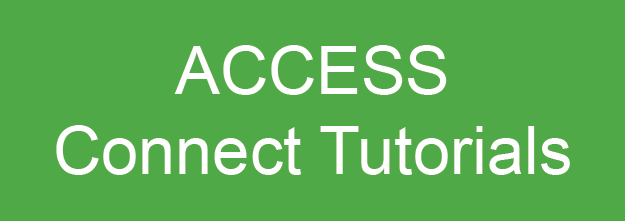 ACCESS
Connect Tutorials